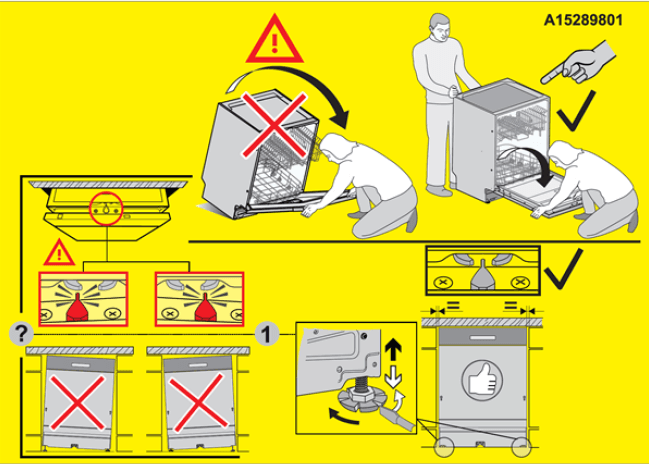 A15289801

?

1